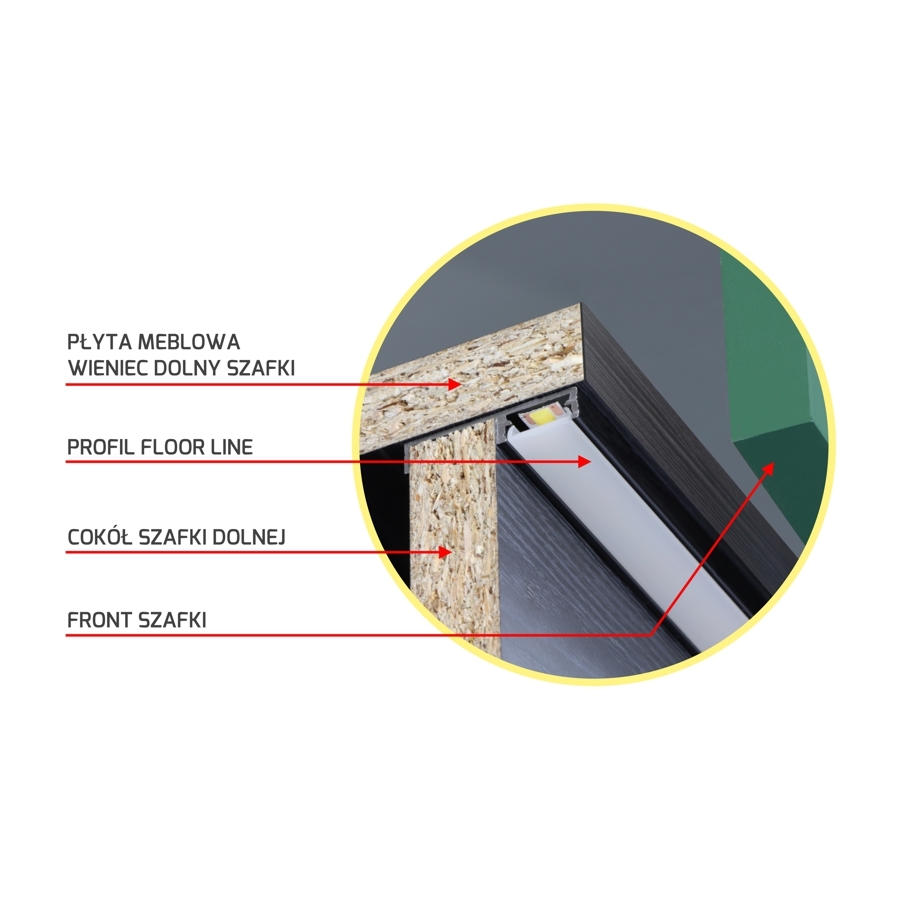 PŁYTA MEBLOWA
WIENIEC DOLNY SZAFKI

PROFIL FLOOR LINE

COKÓŁ SZAFKI DOLNEJ

FRONT SZAFKI